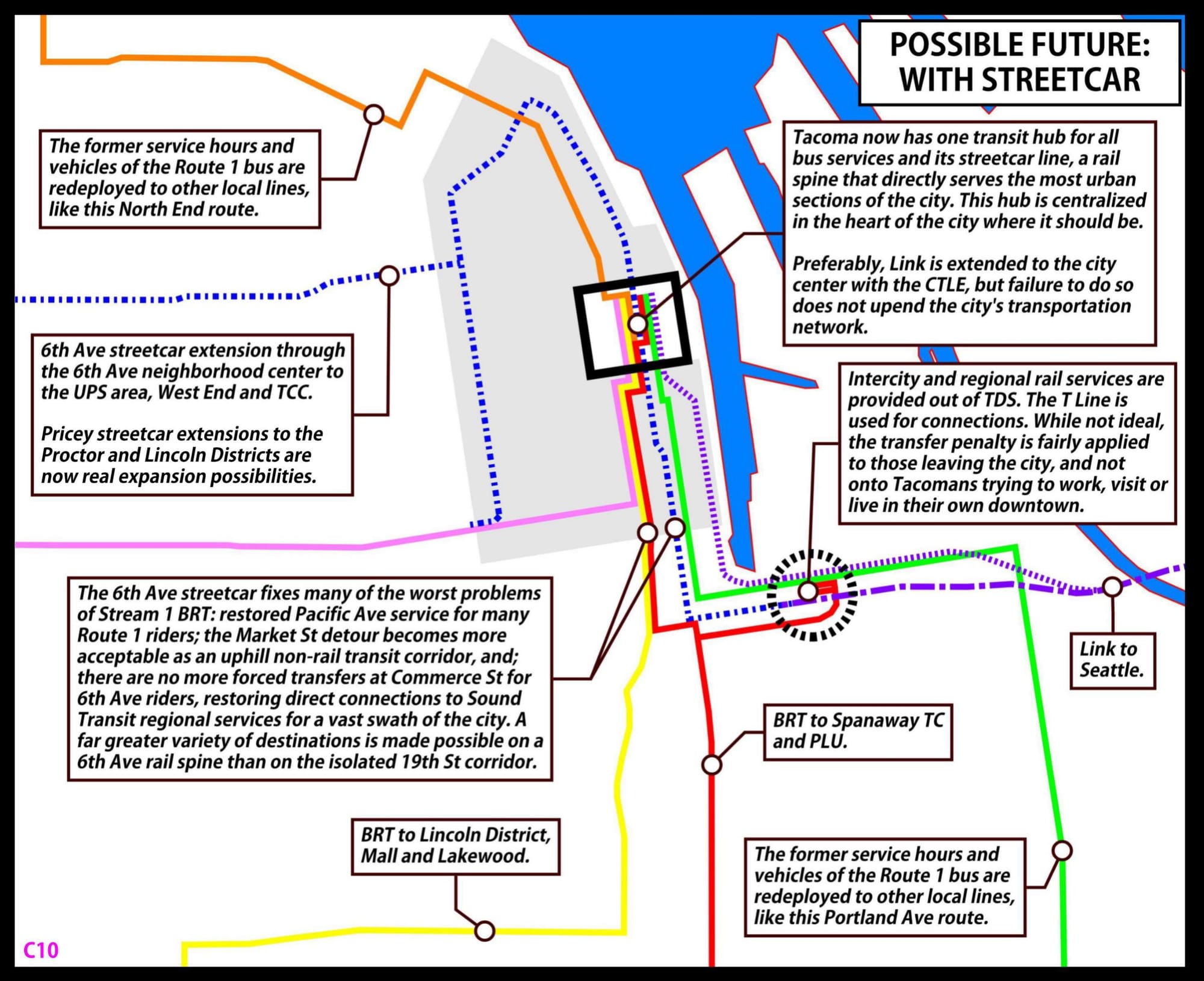 POSSIBLE FUTURE: WITH STREETCAR

The former service hours and vehicles of the Route 1 bus are redeployed to other local lines, like this North End route.

Tacoma now has one transit hub for all bus services and its streetcar line, a rail spine that directly serves the most urban sections of the city. This hub is centralized in the heart of the city where it should be.

Preferably, Link is extended to the city center with the CTLE, but failure to do so does not upend the city's transportation network.

6th Ave streetcar extension through the 6th Ave neighborhood center to the UPS area, West End and TCC.

Pricey streetcar extensions to the Proctor and Lincoln Districts are now real expansion possibilities.

Intercity and regional rail services are provided out of TDS. The T Line is used for connections. While not ideal, the transfer penalty is fairly applied to those leaving the city, and not onto Tacomans trying to work, visit or live in their own downtown.

The 6th Ave streetcar fixes many of the worst problems of Stream 1 BRT: restored Pacific Ave service for many Route 1 riders; the Market St detour becomes more acceptable as an uphill non-rail transit corridor, and; there are no more forced transfers at Commerce St for 6th Ave riders, restoring direct connections to Sound Transit regional services for a vast swath of the city. A far greater variety of destinations is made possible on a 6th Ave rail spine than on the isolated 19th St corridor.

Link to Seattle.

BRT to Spanaway TC and PLU.

BRT to Lincoln District, Mall and Lakewood.

The former service hours and vehicles of the Route 1 bus are redeployed to other local lines, like this Portland Ave route.

C10